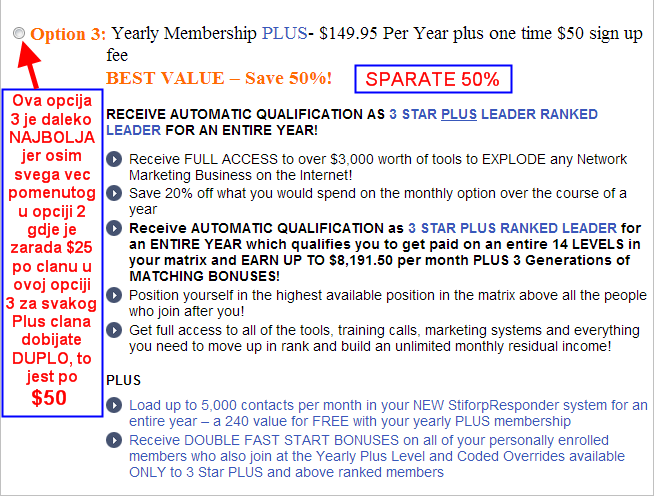 Option 3: Yearly Membership PLUS- $149.95 Per Year plus one time $50 sign up fee

BEST VALUE – Save 50%!

SPARATE 50%

Ova opcija 3 je daleko NAJBOLJA jer osim svega vec pomenutog u opciji 2 gdje je zarada $25 po clanu u ovoj opciji 3 za svakog Plus clana dobijate DUPLO, to jest po $50

RECEIVE AUTOMATIC QUALIFICATION AS 3 STAR PLUS LEADER RANKED LEADER FOR AN ENTIRE YEAR!

Receive FULL ACCESS to over $3,000 worth of tools to EXPLODE any Network Marketing Business on the Internet!

Save 20% off what you would spend on the monthly option over the course of a year

Receive AUTOMATIC QUALIFICATION as 3 STAR PLUS RANKED LEADER for an ENTIRE YEAR which qualifies you to get paid on an entire 14 LEVELS in your matrix and EARN UP TO $8,191.50 per month PLUS 3 Generations of MATCHING BONUSES!

Position yourself in the highest available position in the matrix above all the people who join after you!

Get full access to all of the tools, training calls, marketing systems and everything you need to move up in rank and build an unlimited monthly residual income!

PLUS

Load up to 5,000 contacts per month in your NEW StiforpResponder system for an entire year – a 240 value for FREE with your yearly PLUS membership

Receive DOUBLE FAST START BONUSES on all of your personally enrolled members who also join at the Yearly Plus Level and Coded Overrides available ONLY to 3 Star PLUS and above ranked members